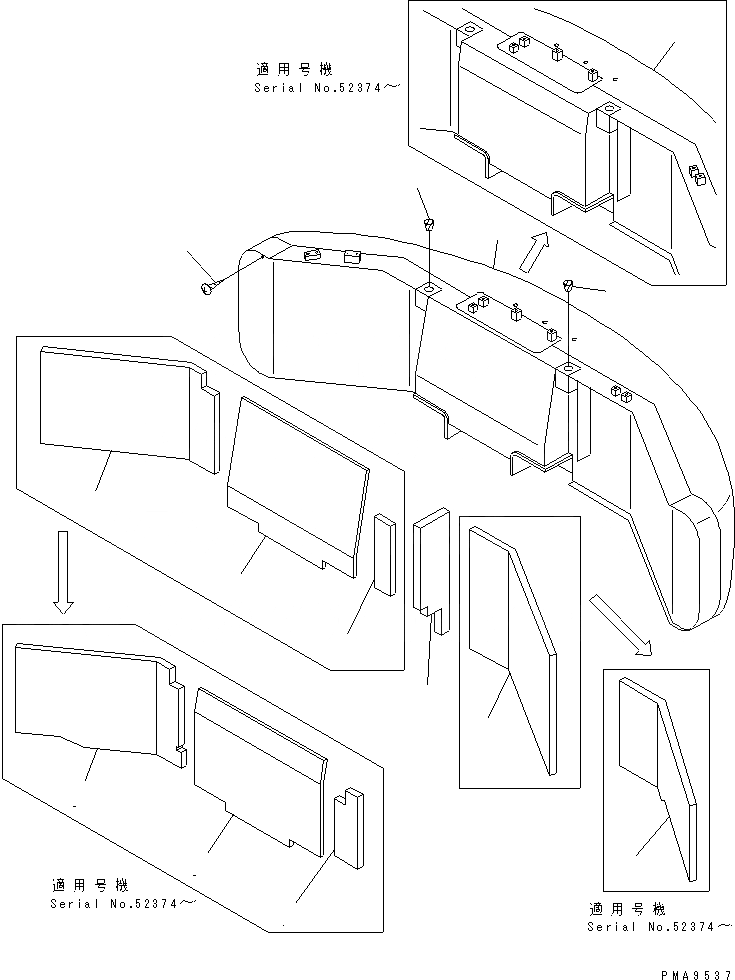 適用号機
Serial No.52374～

適用号機
Serial No.52374～

適用号機
Serial No.52374～

PMA9537