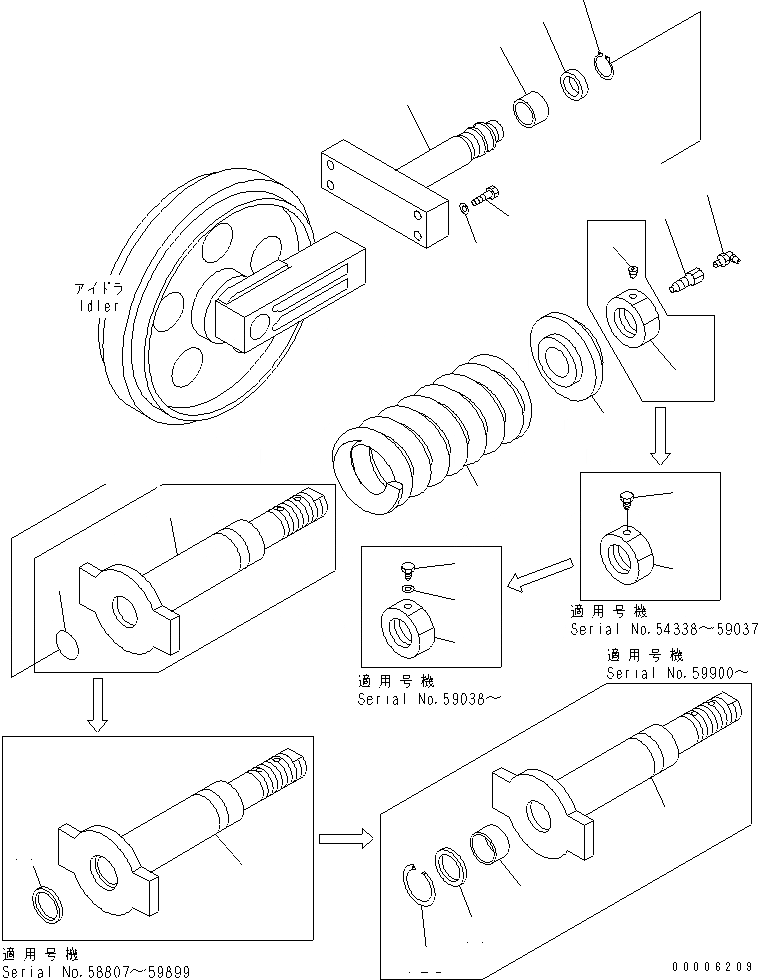 アイドラ
Idler

適用号機
Serial No.54338～59037

適用号機
Serial No.59038～

適用号機
Serial No.59900～

適用号機
Serial No.58807～59899

00006209