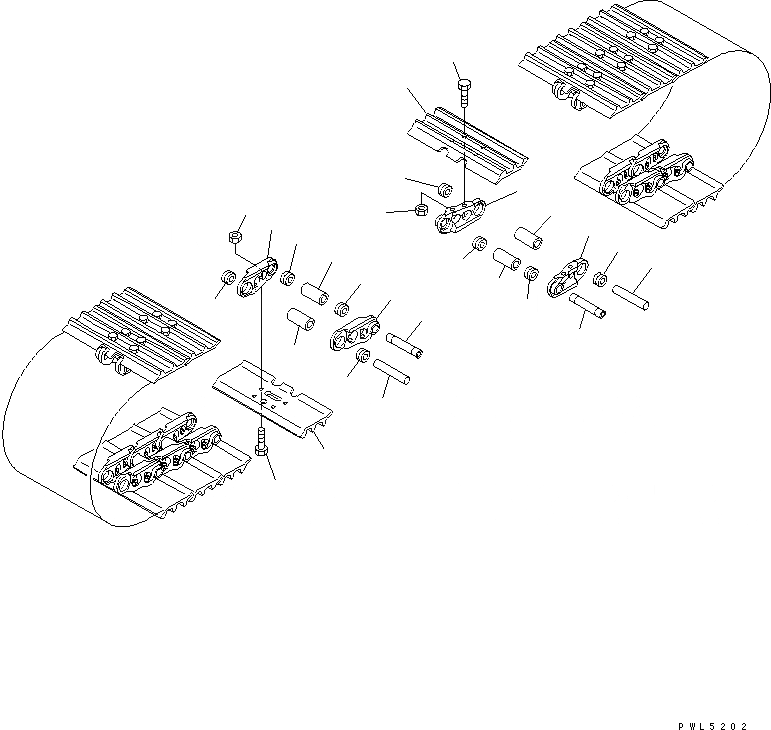 PWL5202