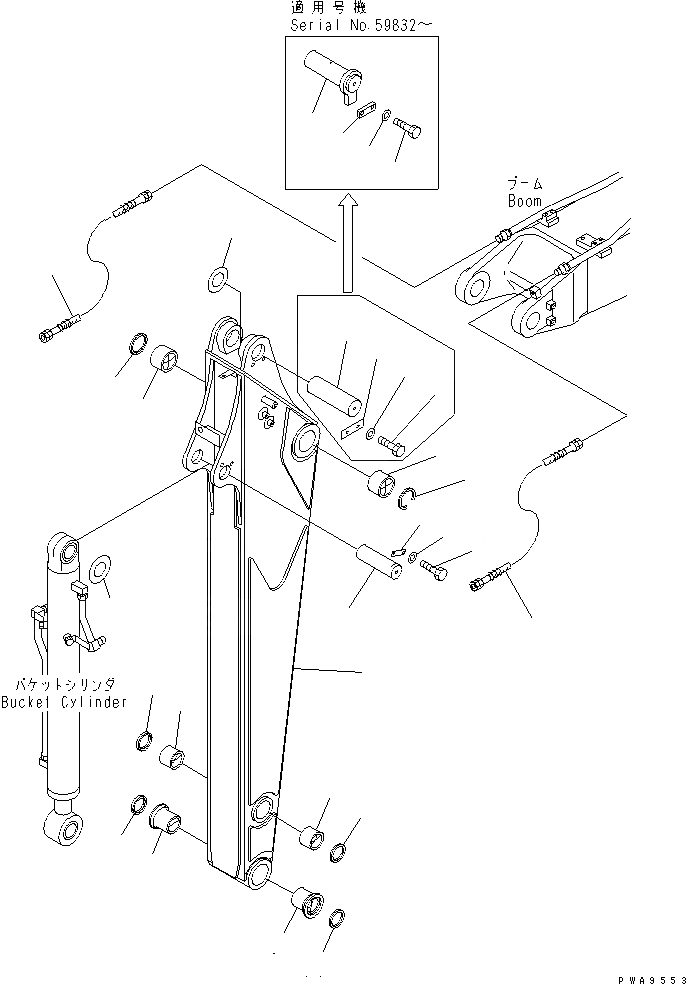 適用号機
Serial No.59832～

ブーム
Boom

バケットシリンダ
Bucket Cylinder

PWA9553