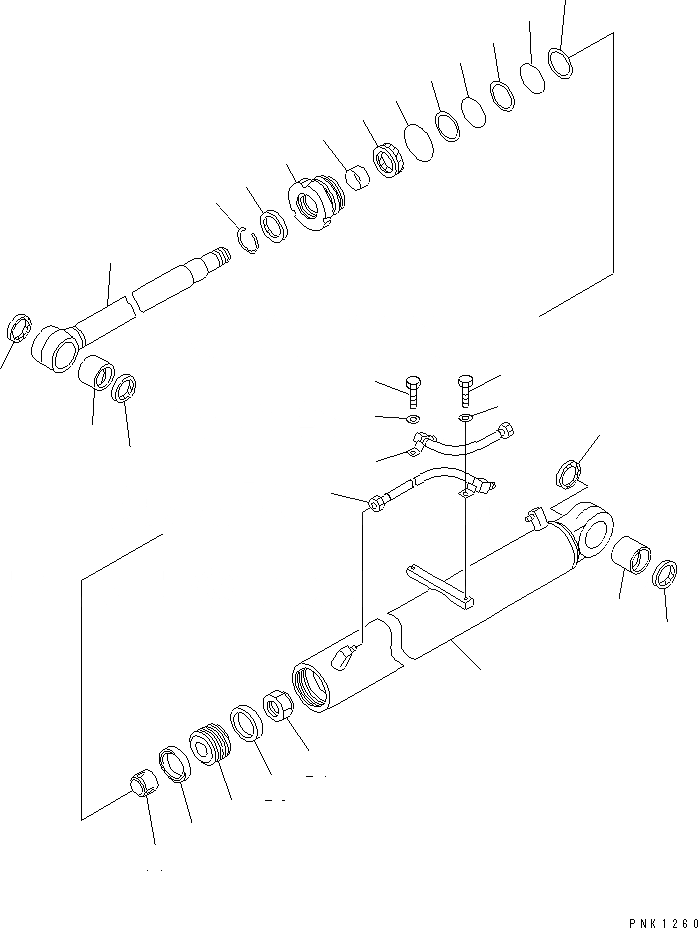 PNK1260