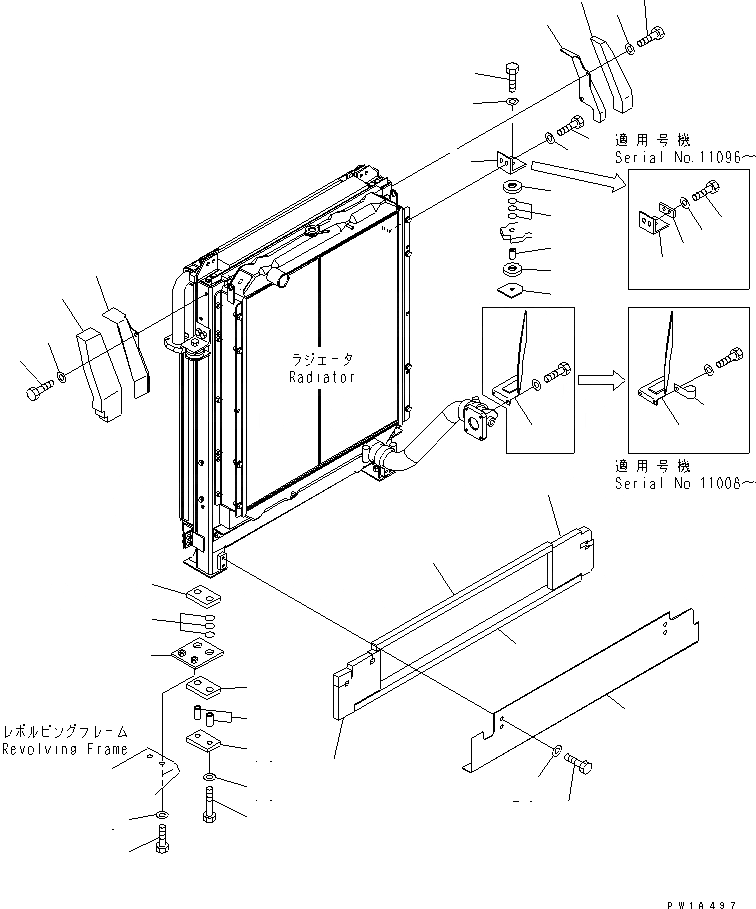 適用号機
Serial No.11096~

ラジエータ
Radiator

適用号機
Serial No 11008~

レボルビングフレーム
Revolving Frame

PW1A497