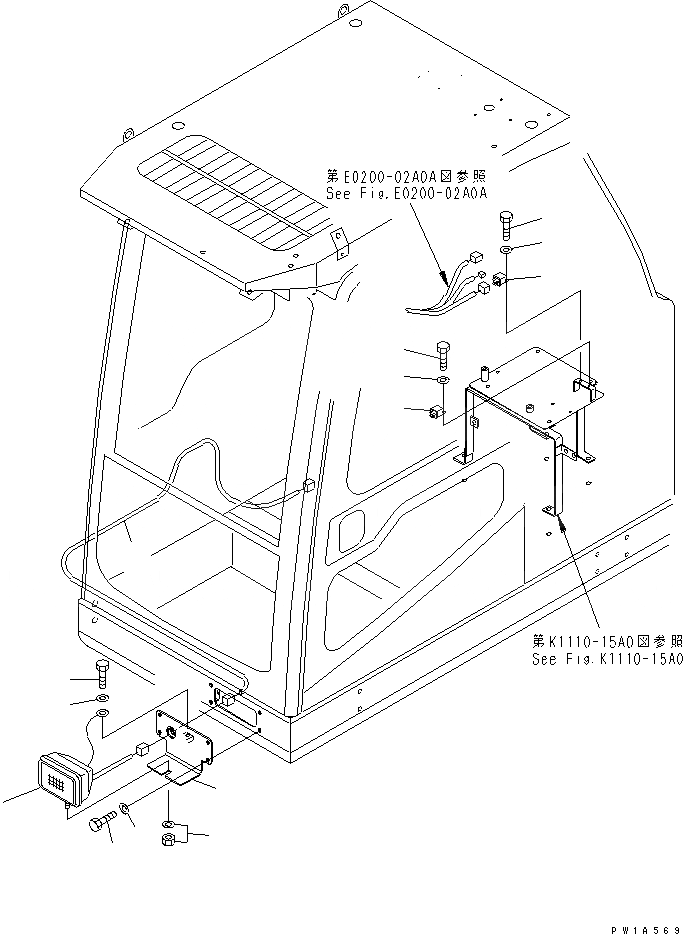 第E0200-02A0A図参照
See Fig.E0200-02A0A

第K1110-15A0図参照
See Fig.K1110-15A0

PW1A569