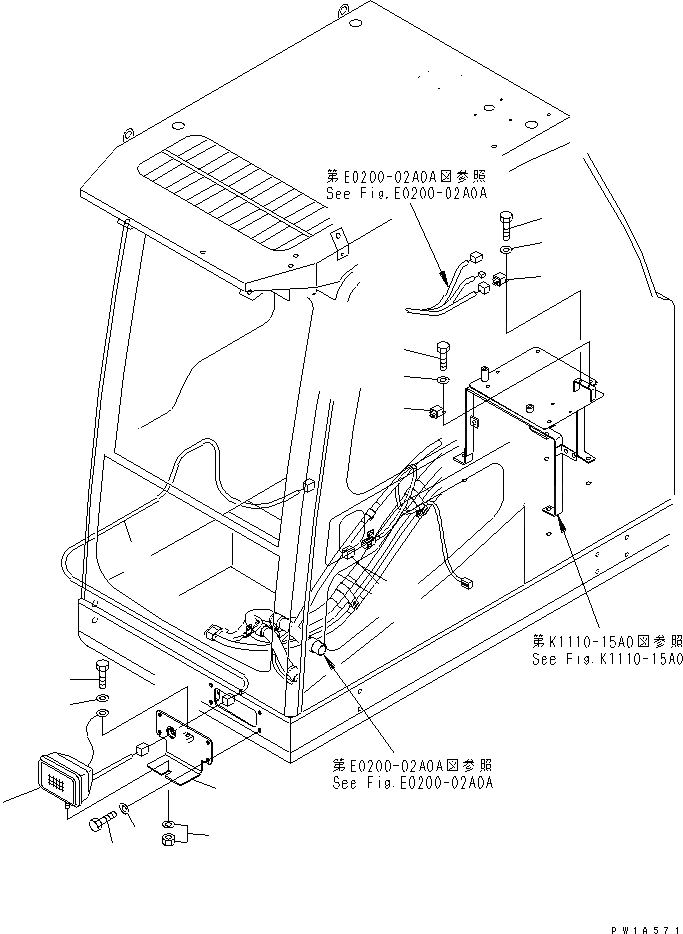 第E0200-02A0A図参照
See Fig.E0200-02A0A

第K1110-15A0図参照
See Fig.K1110-15A0

第E0200-02A0A図参照
See Fig.E0200-02A0A

PW1A571