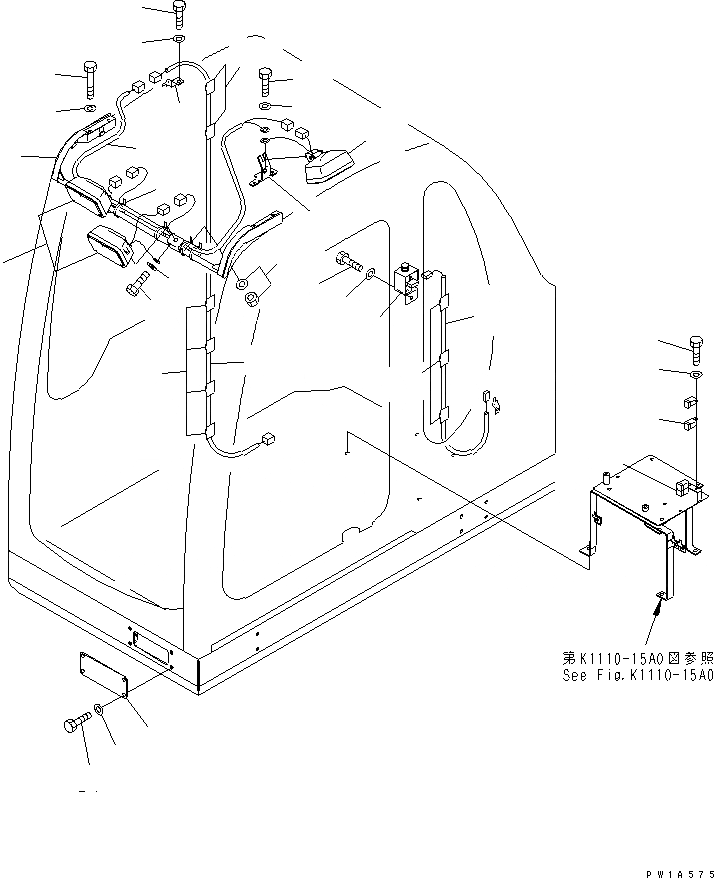 第K1110-15A0図参照
See Fig.K1110-15A0

PW1A575