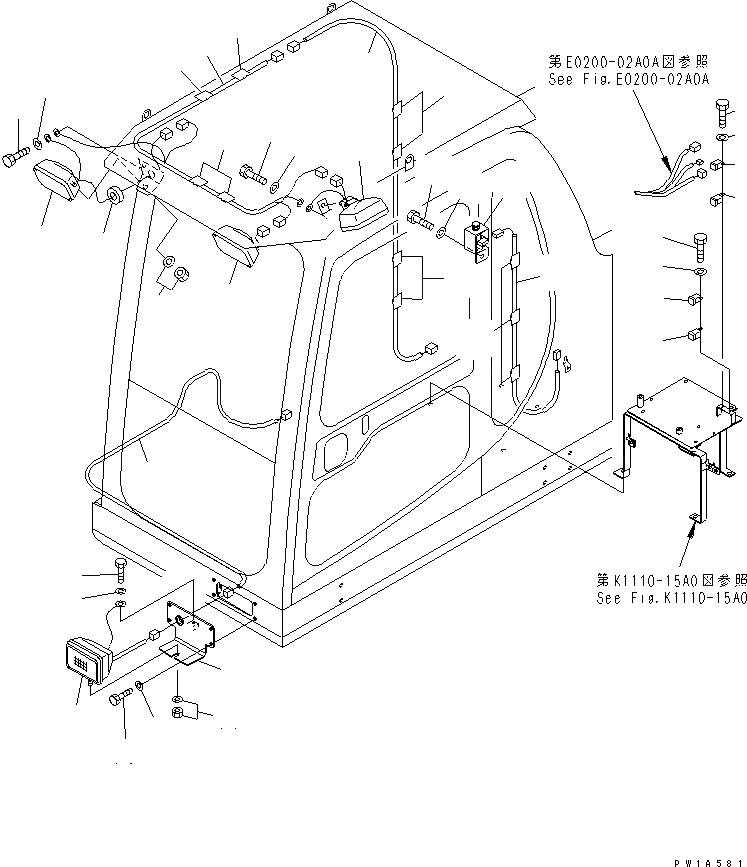 第E0200-02A0A図参照
See Fig.E0200-02A0A

第K1110-15A0図参照
See Fig.K1110-15A0

PW1A581