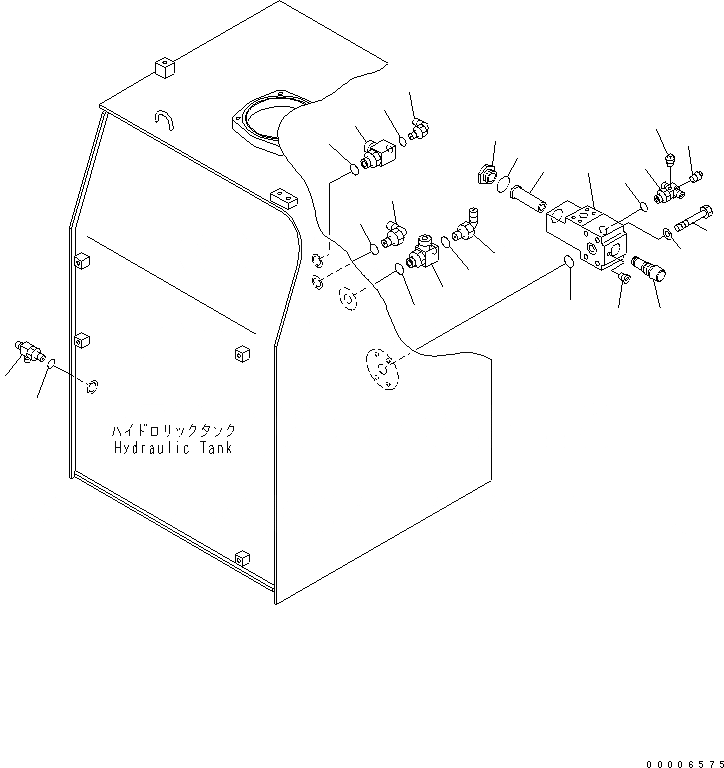 ハイドロリックタンク
Hydraulic Tank

00006575