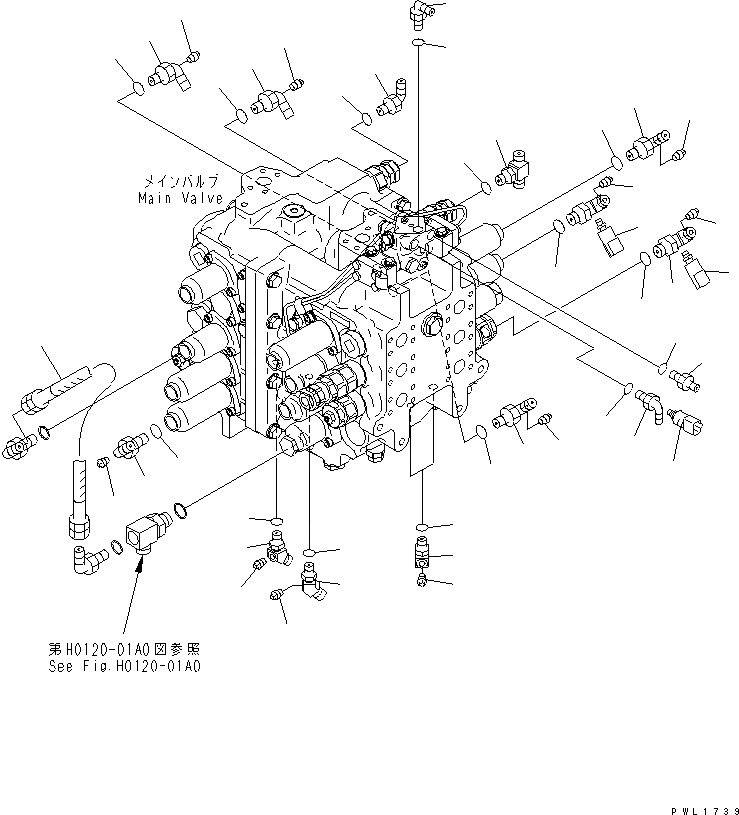 メインバルブ
Main Valve

第H0120-01A0図参照
See Fig.H0120-01A0

PWL1739