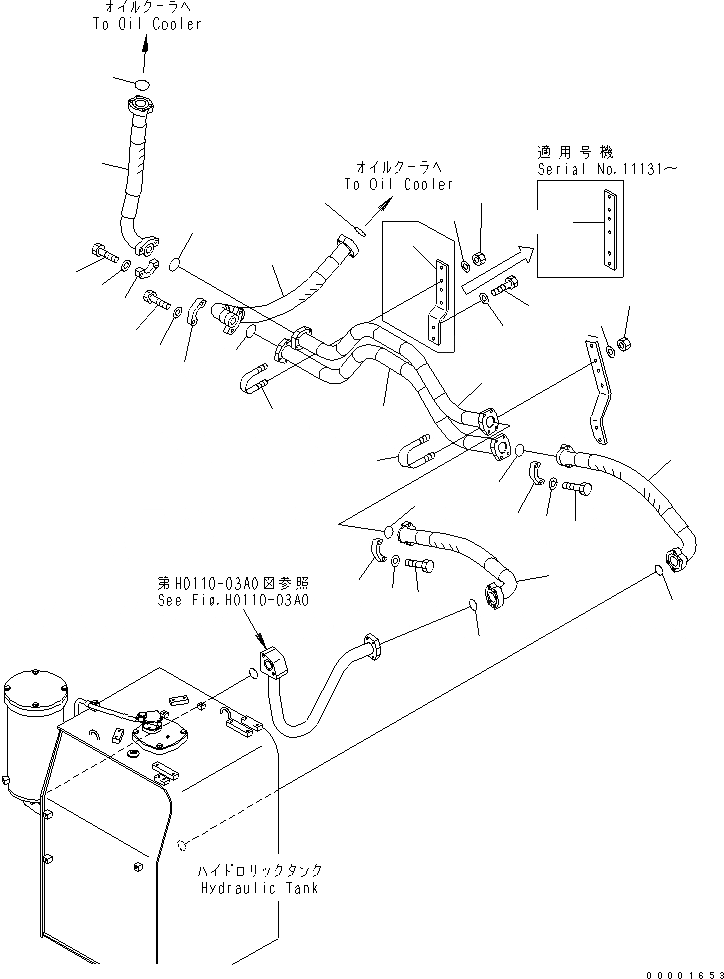 オイルクーラへ
To Oil Cooler

オイルクーラへ
To Oil Cooler

適用号機
Serial No.11131～

第H0110-03A0図参照
See Fig.H0110-03A0

ハイドロリックタンク
Hydraulic Tank

00001653