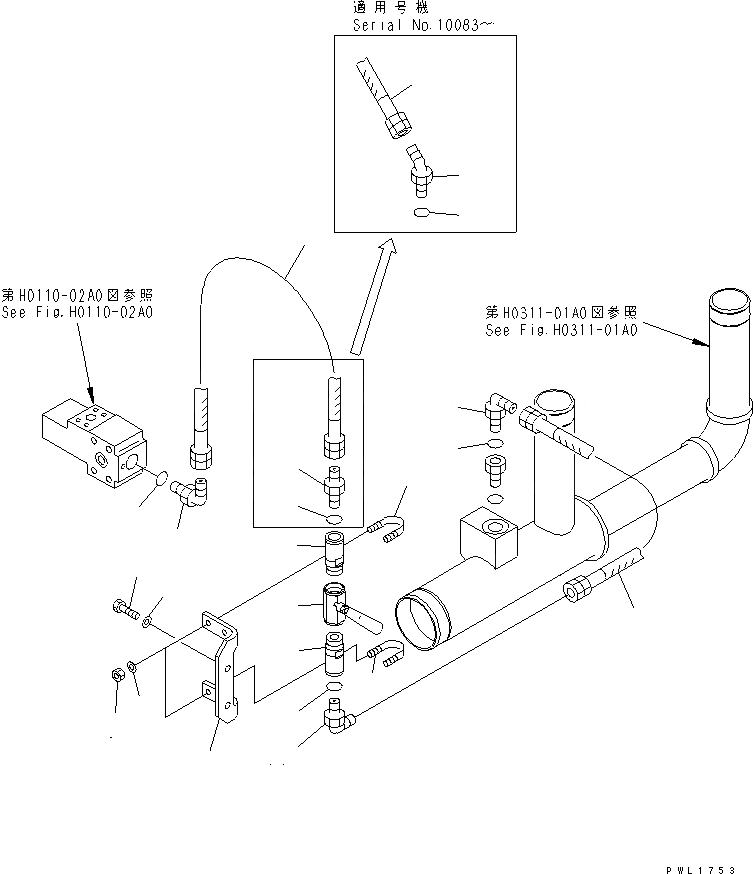 適用号機
Serial No.10083～

第H0110-02A0図参照
See Fig.H0110-02A0

第H0311-01A0図参照
See Fig.H0311-01A0

PWL1753