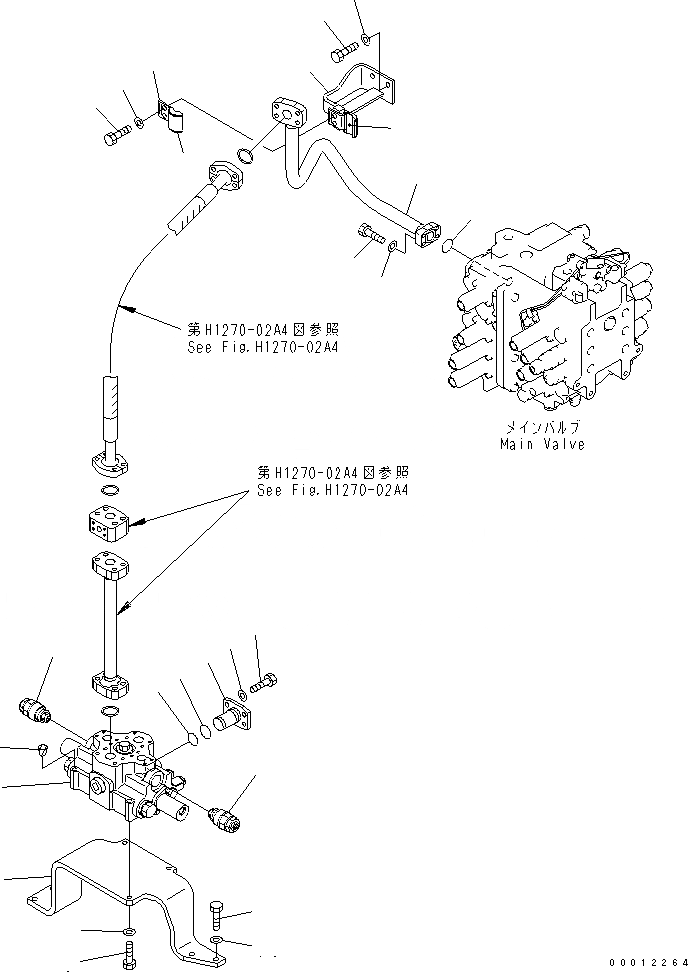 第H1270-02A4図参照
See Fig.H1270-02A4

メインバルブ
Main Valve

第H1270-02A4図参照
See Fig.H1270-02A4

00012264