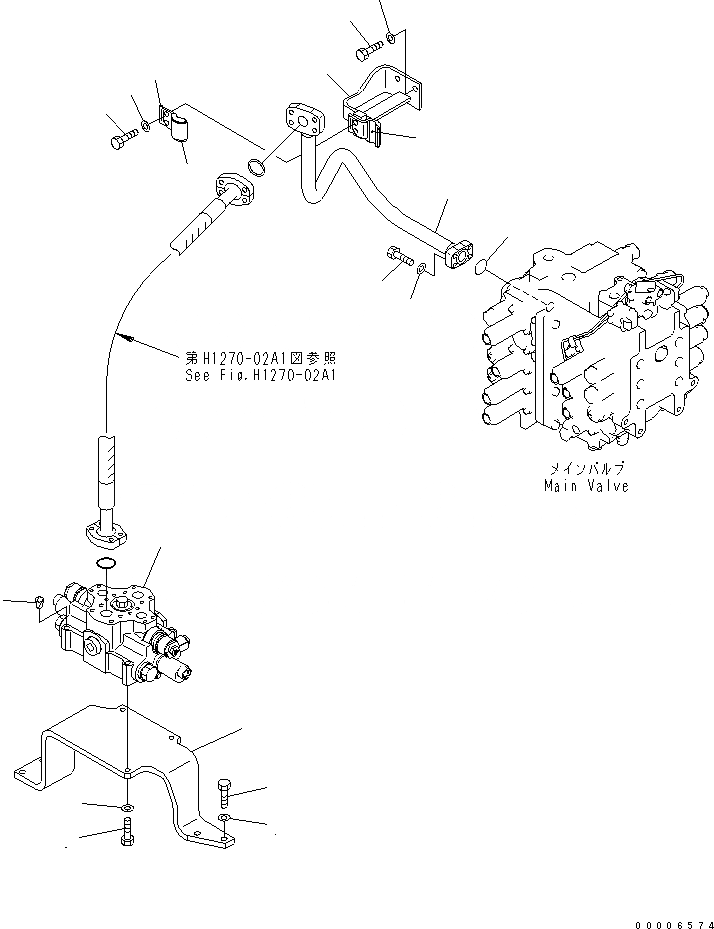 第H1270-02A1図参照
See Fig.H1270-02A1

メインバルブ
Main Valve

00006574