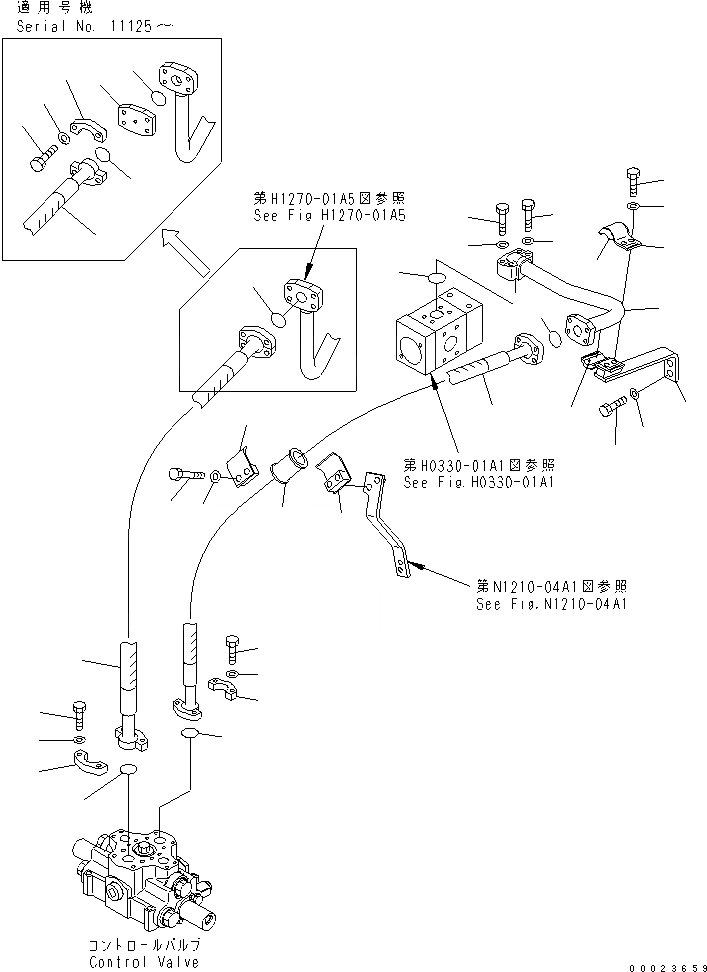 適用号機
Serial No. 11125～

第H1270-01A5図参照
See Fig H1270-01A5

第H0330-01A1図参照
See Fig.H0330-01A1

第N1210-04A1図参照
See Fig.N1210-04A1

コントロールバルブ
Control Valve

00023659