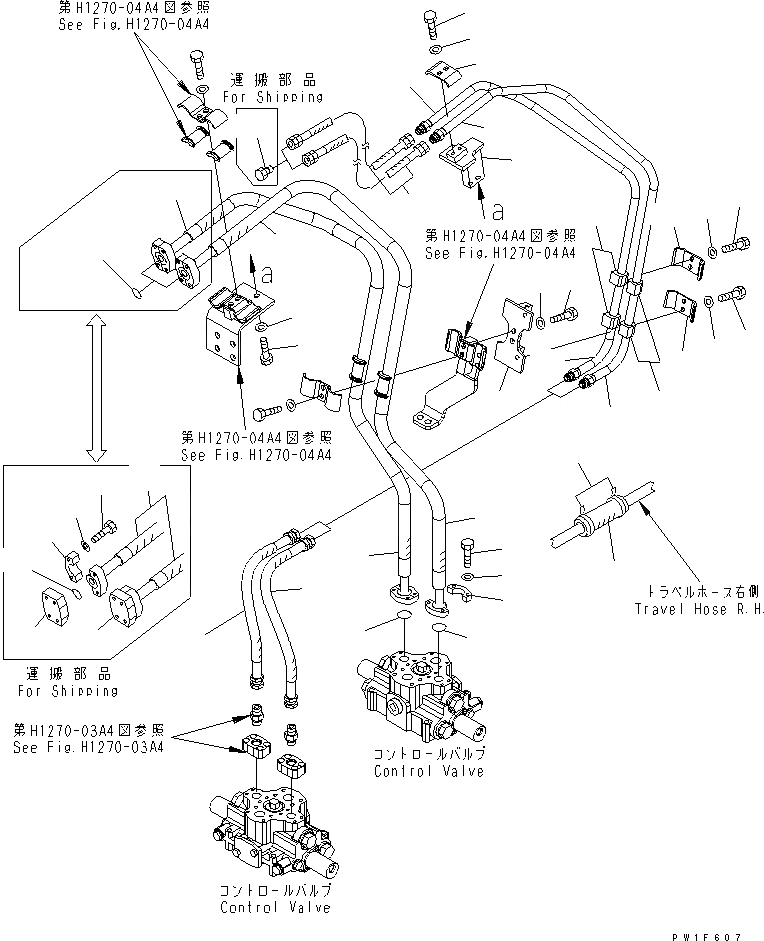 第H1270-04A4図参照
See Fig.H1270-04A4

運搬部品
For Shipping

a

第H1270-04A4図参照
See Fig.H1270-04A4

a

第H1270-04A4図参照
See Fig.H1270-04A4

トラベルホース右側
Travel Hose R.H.

運搬部品
For Shipping

第H1270-03A4図参照
See Fig.H1270-03A4

コントロールバルブ
Control Valve

コントロールバルブ
Control Valve

PW1F607