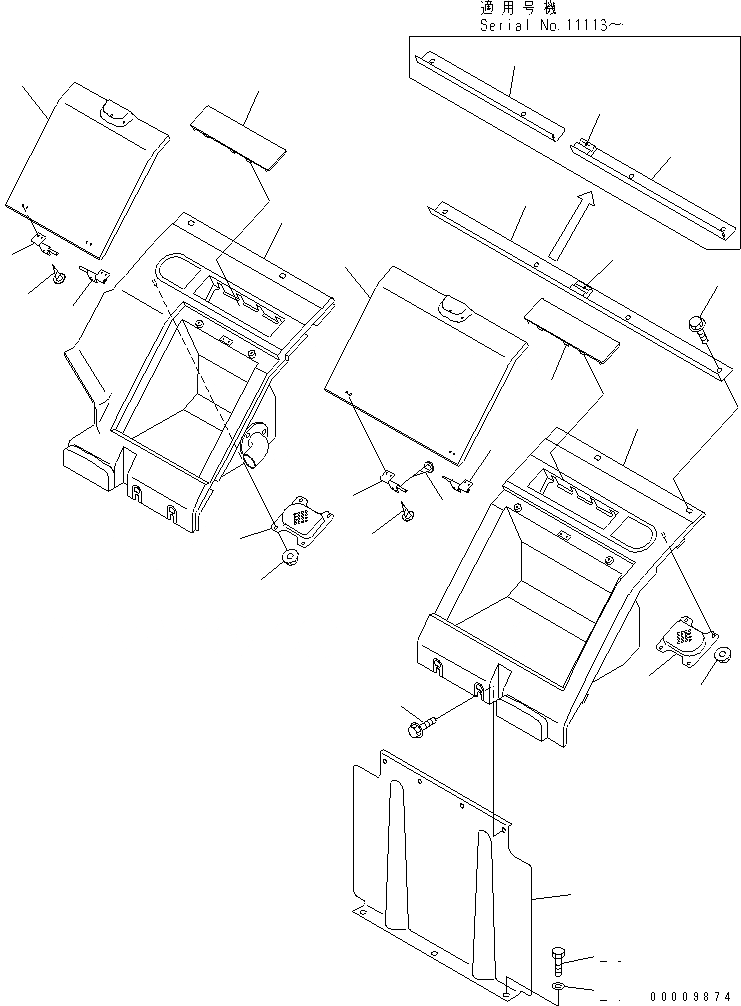 適用号機
Serial No.11113～

00009874