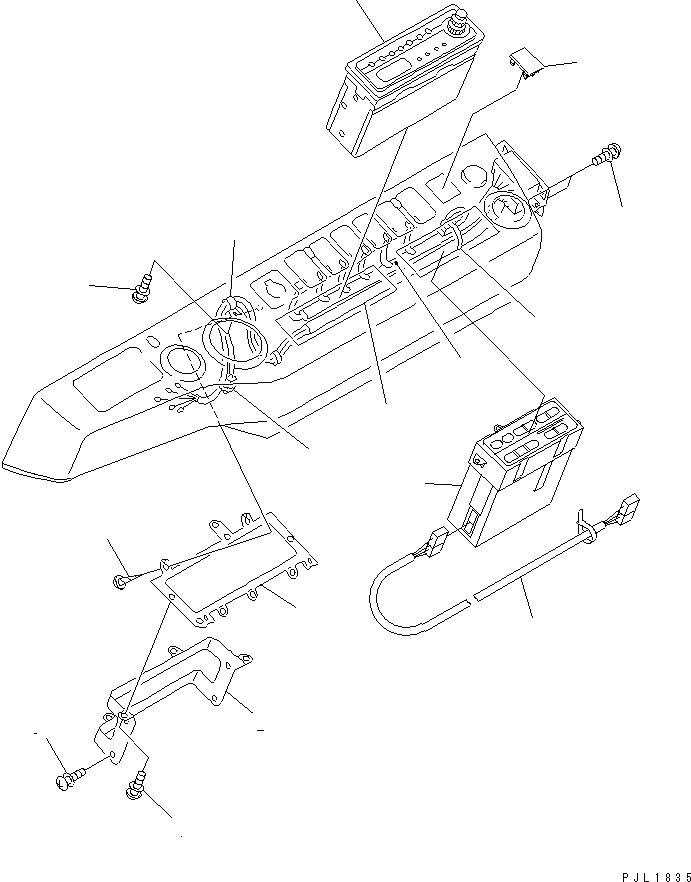 PJL1835