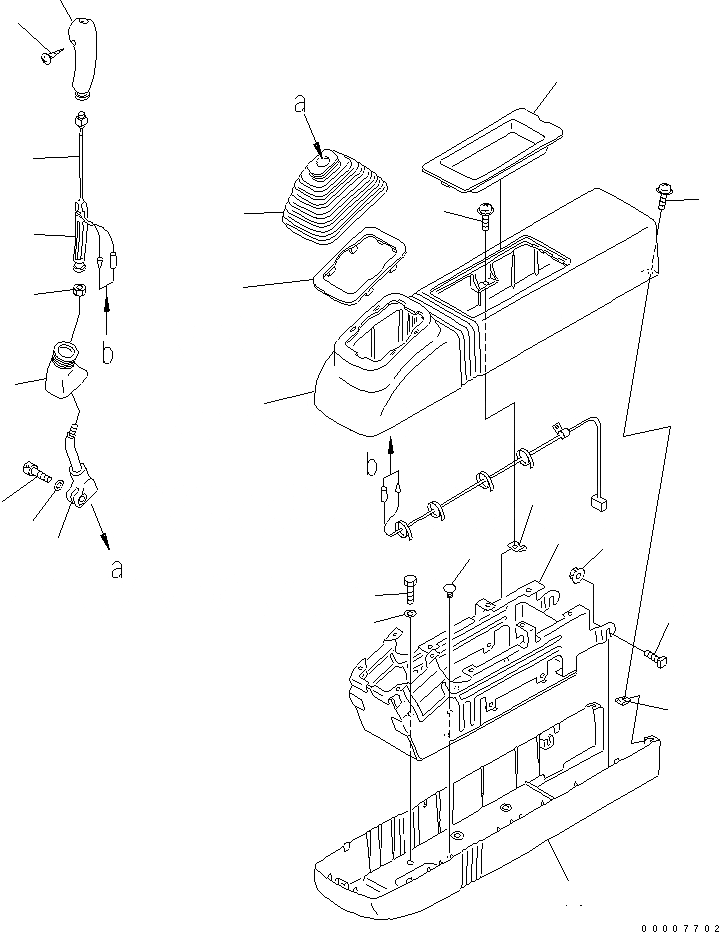 a
b
b
a
00007702