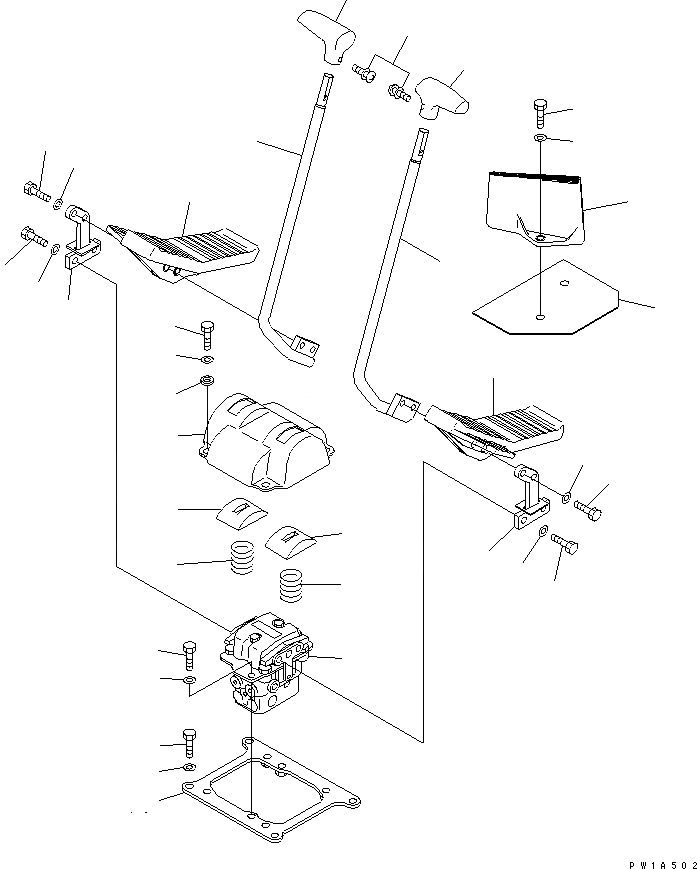 PW1A502