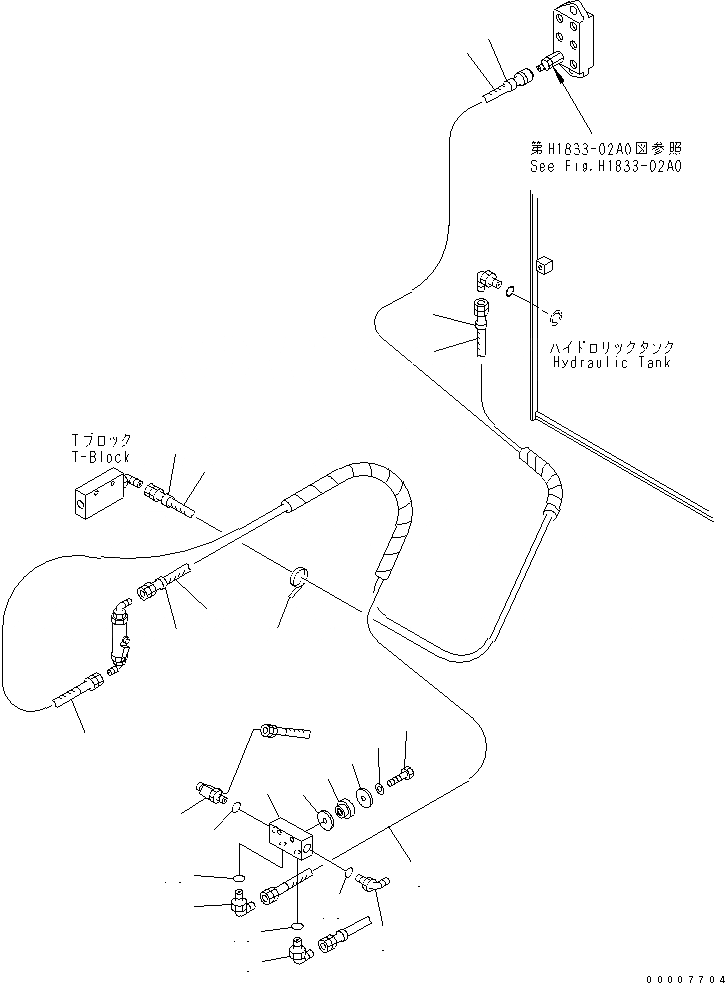 第H1833-02A0図参照
See Fig.H1833-02A0

ハイドロリックタンク
Hydraulic Tank

Tブロック
T-Block

00007704