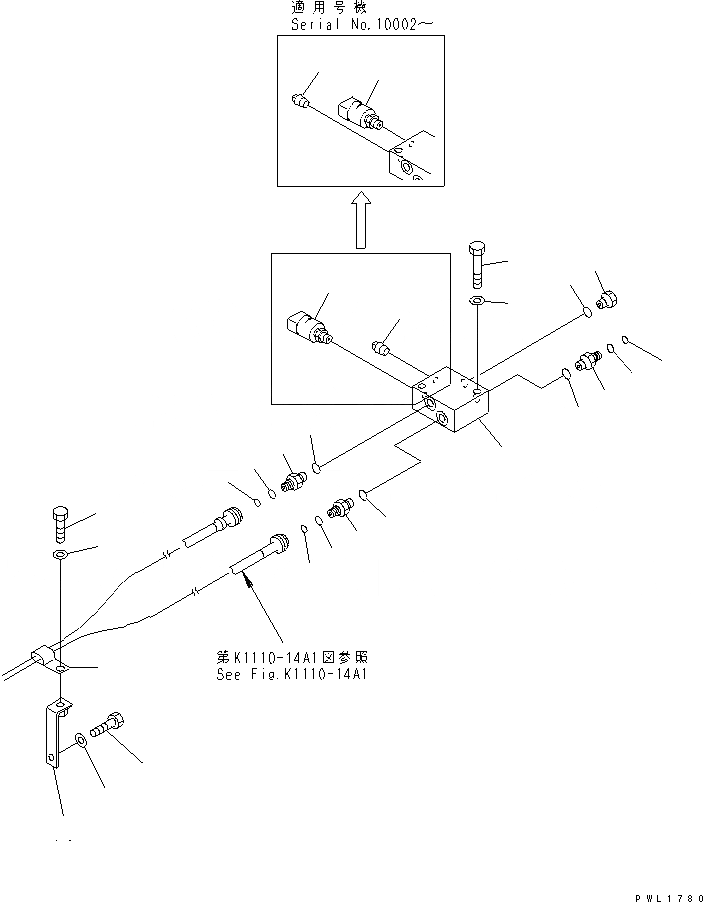 適用号機
Serial No.10002~

第K1110-14A1図参照
See Fig.K1110-14A1

PWL1780