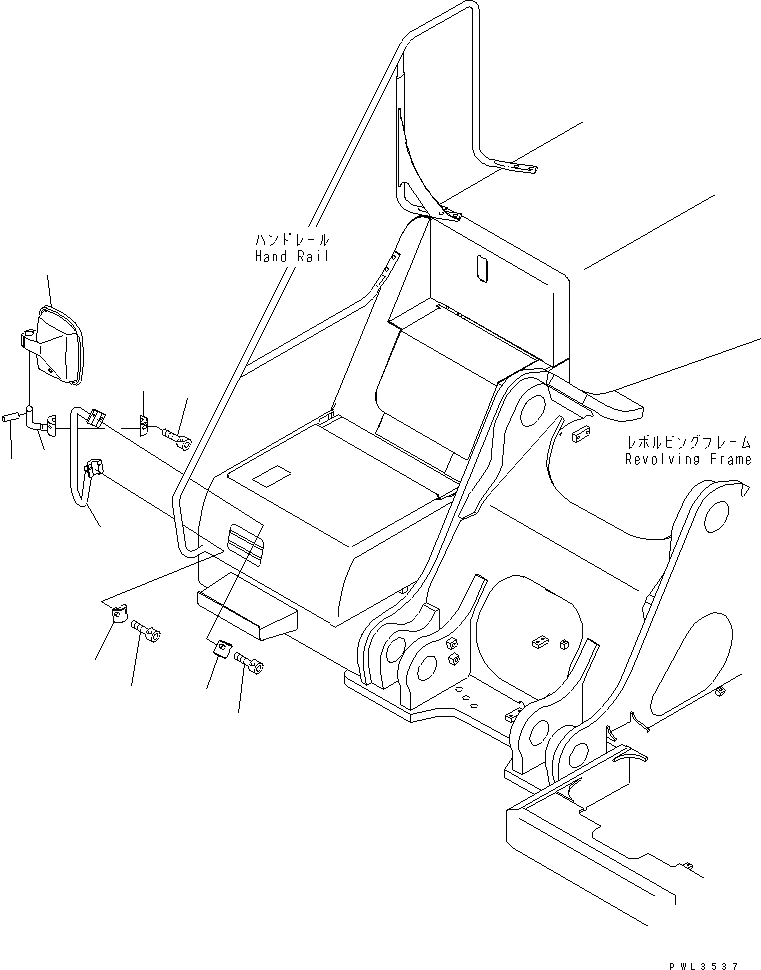 ハンドレール
Hand Rail

レボルビングフレーム
Revolving Frame

PWL3537