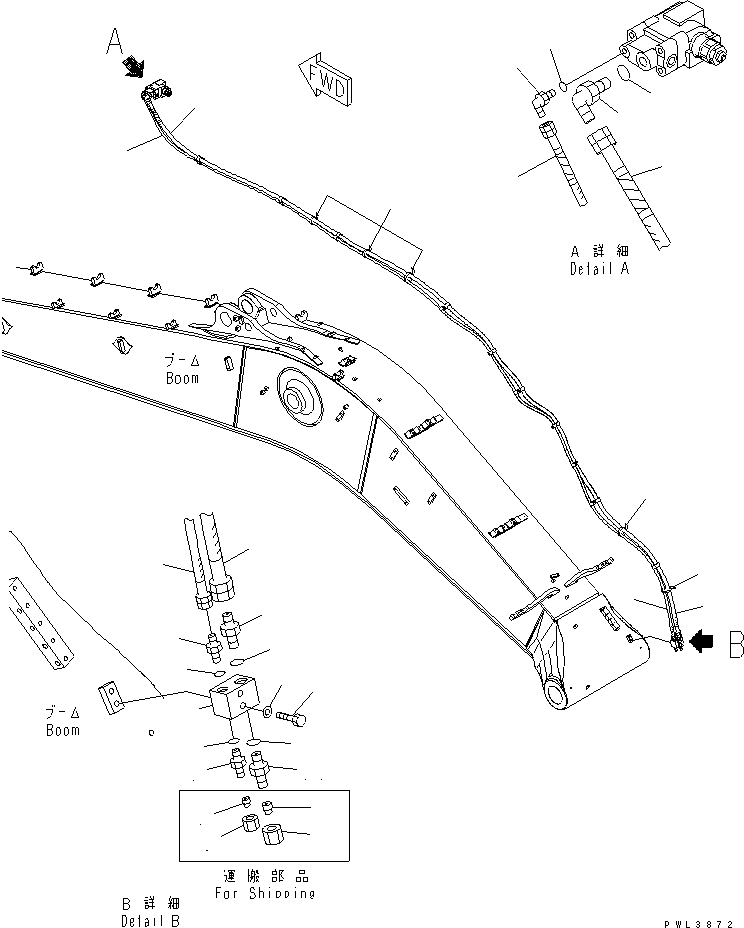 A

FWD

A 詳細
Detail A

ブーム
Boom

B

ブーム
Boom

運搬部品
For Shipping

B 詳細
Detail B

PWL3872