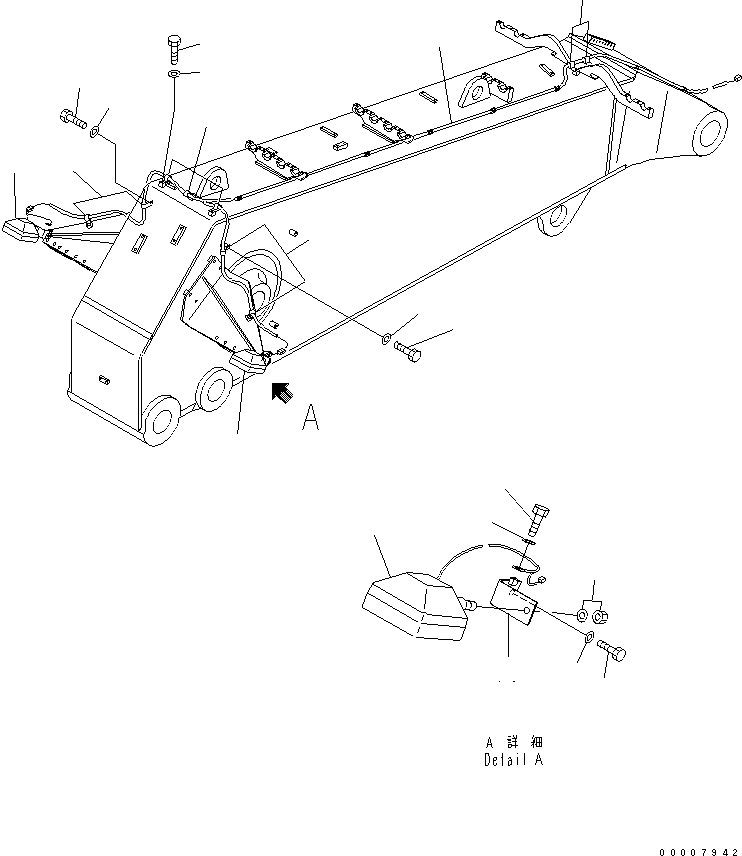 A

A 詳 細
Detail A

00007942