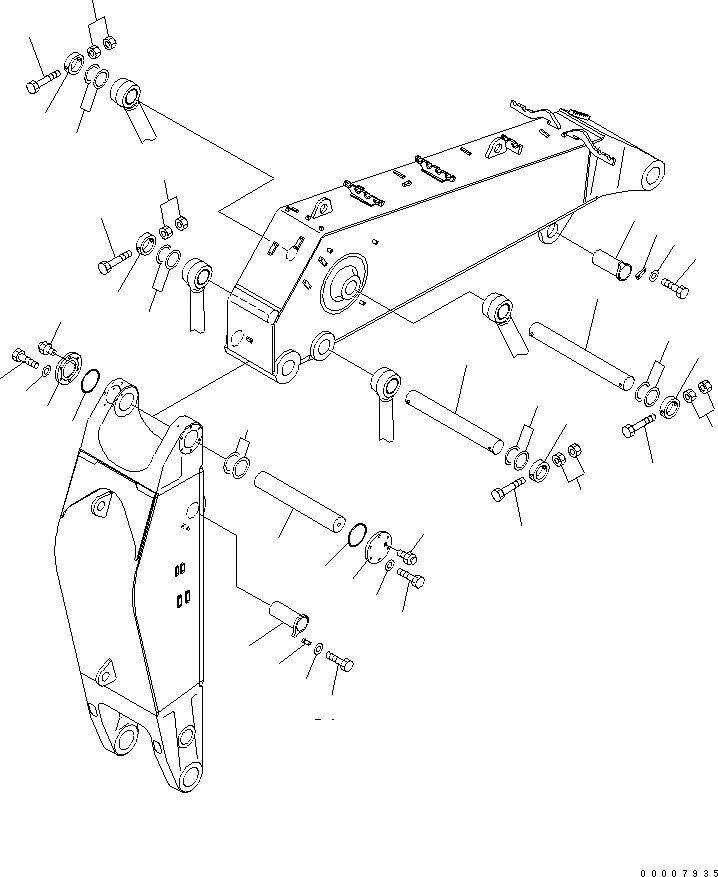 00007935