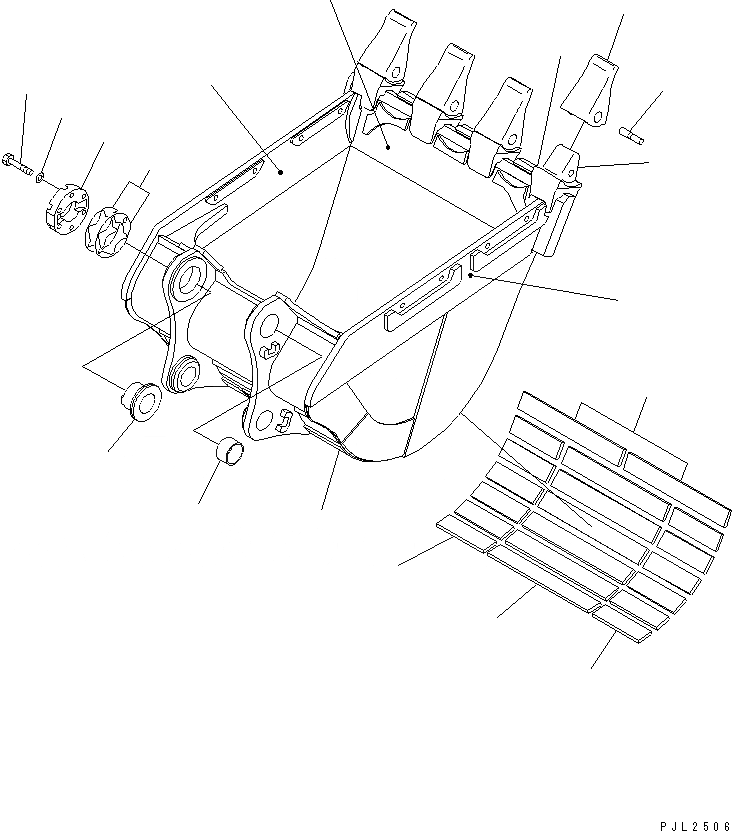 PJL2506