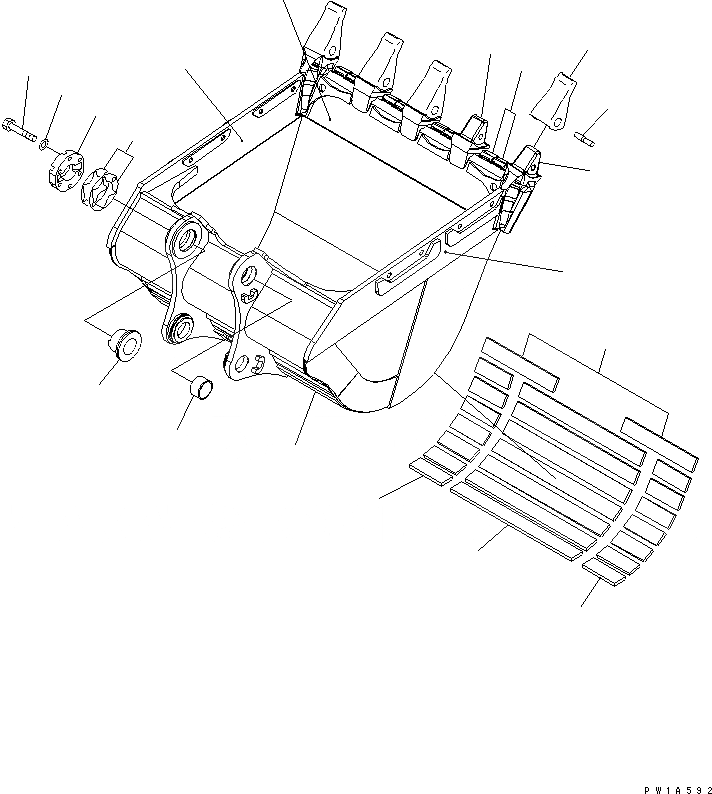 PW1A592