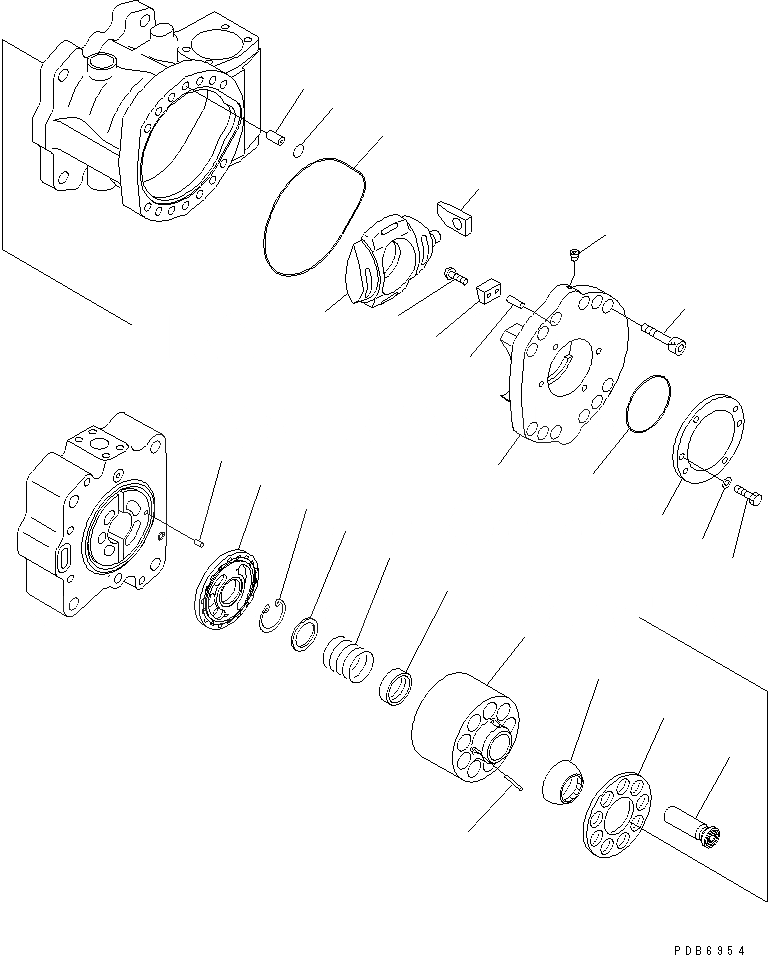 PDB6954