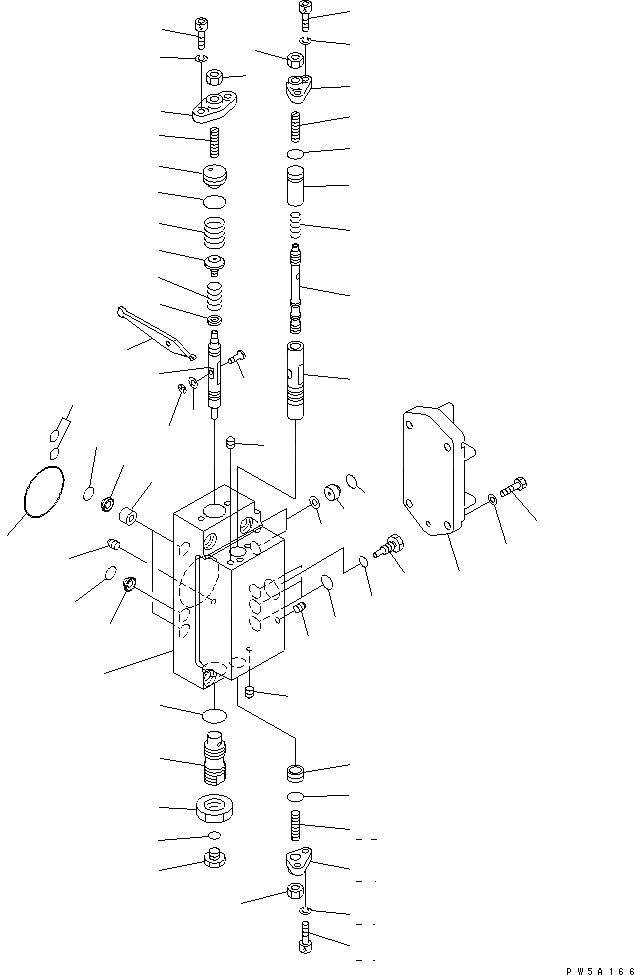 PW5A166