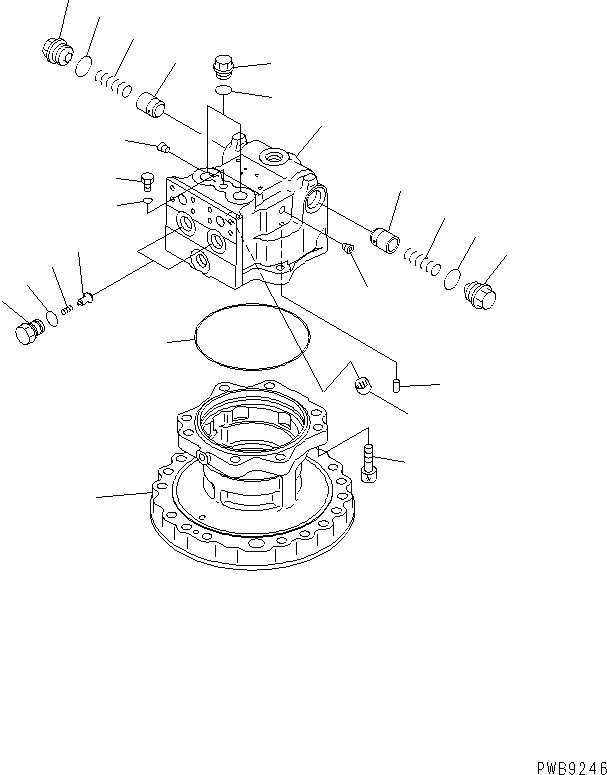 PWB9246