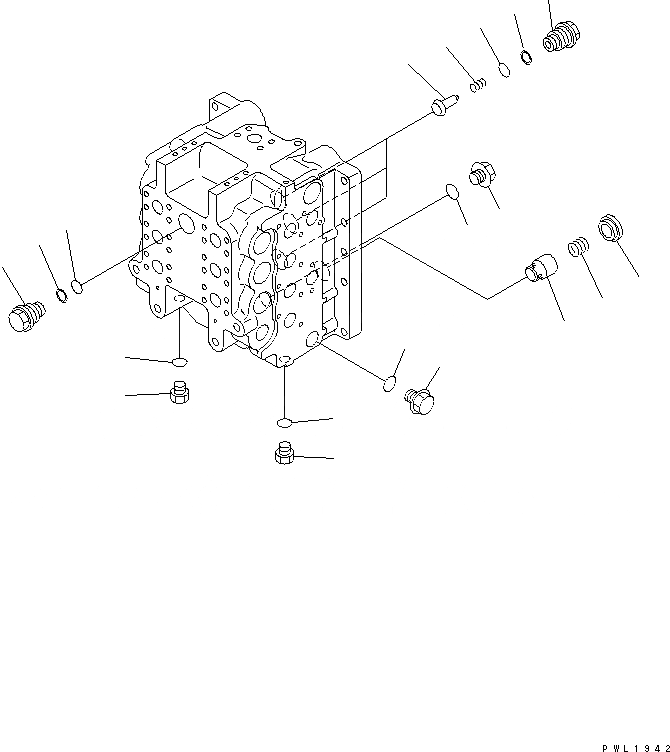 PWL1942