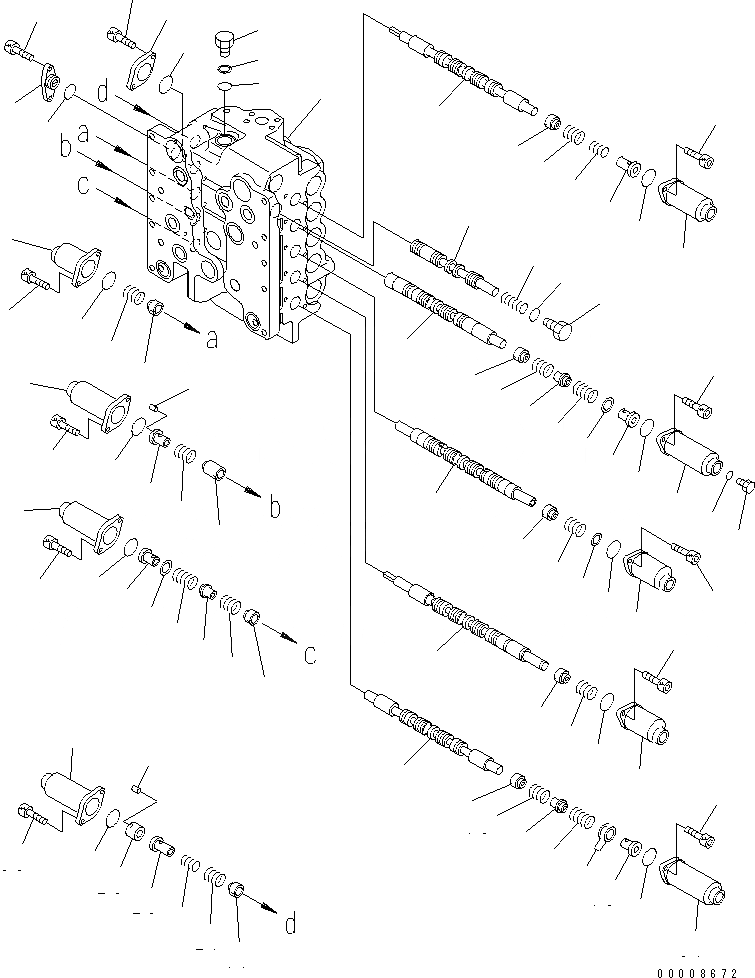 d
a
b
c
a
b
c
d
00008672