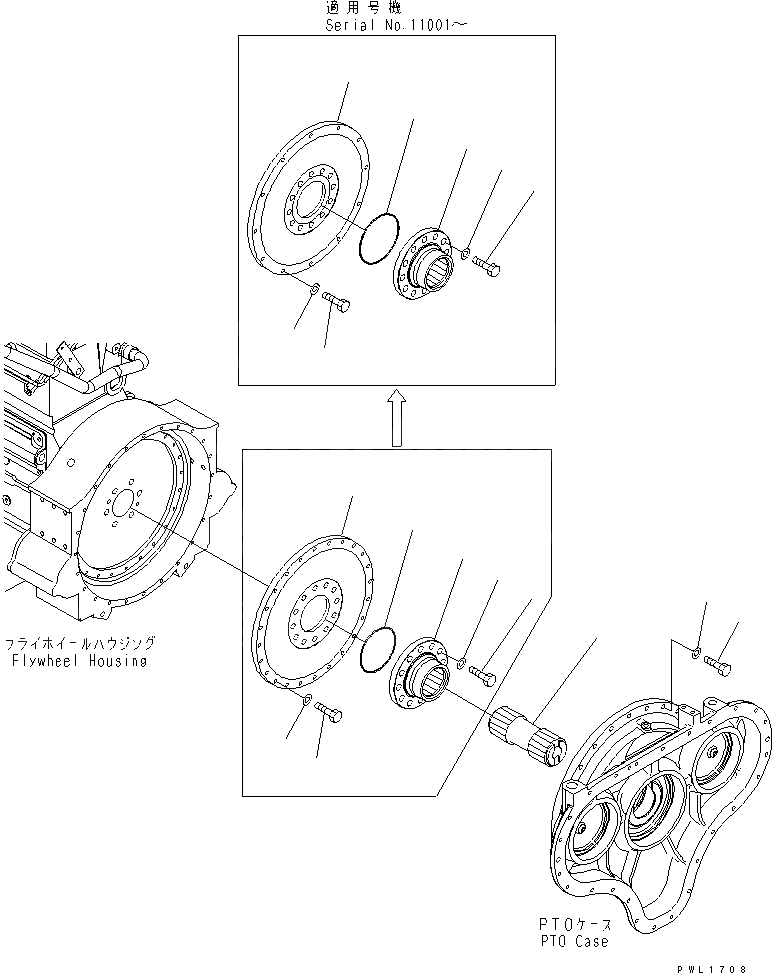 適用号機
Serial No.11001~

フライホイールハウジング
Flywheel Housing

PTOケース
PTO Case

PWL1708