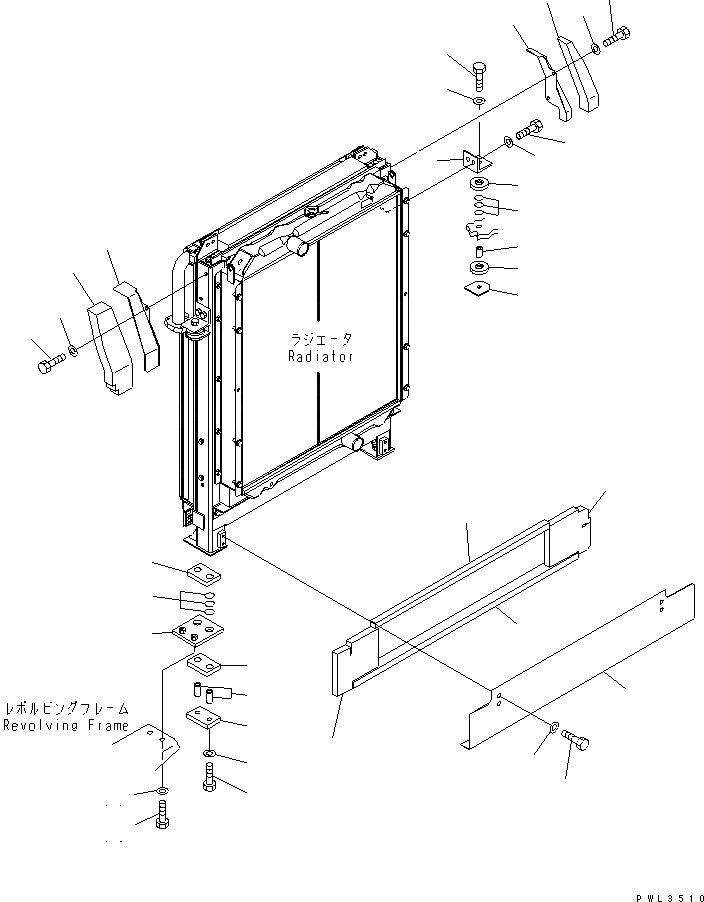 ラジエータ
Radiator

レボルビングフレーム
Revolving Frame

PWL3510