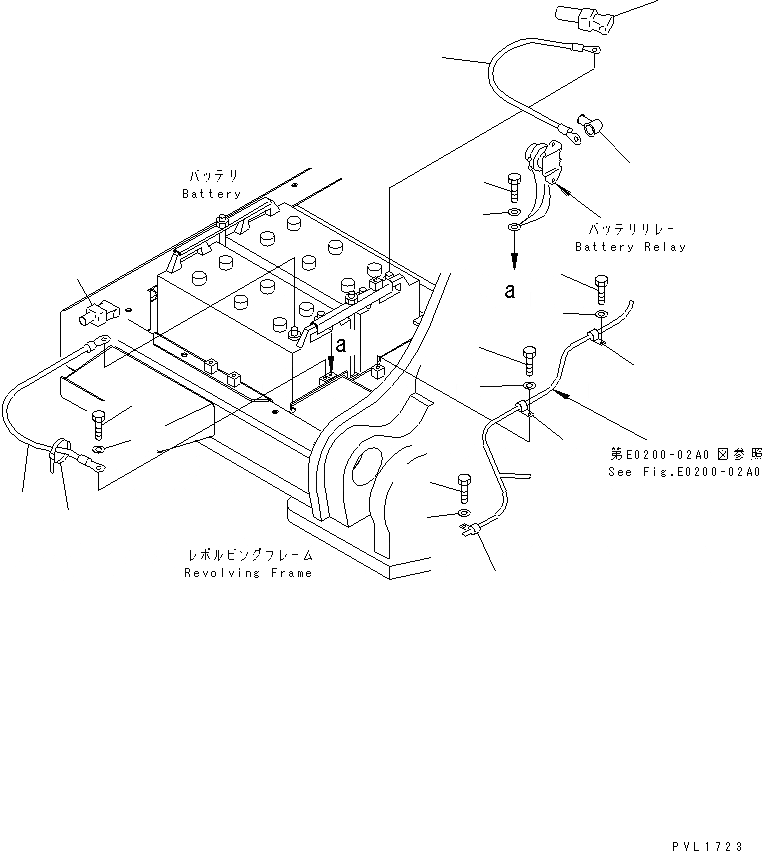 バッテリ
Battery

バッテリリレー
Battery Relay

a

a

第E0200-02A0図参照
See Fig.E0200-02A0

レボルビングフレーム
Revolving Frame

PVL1723