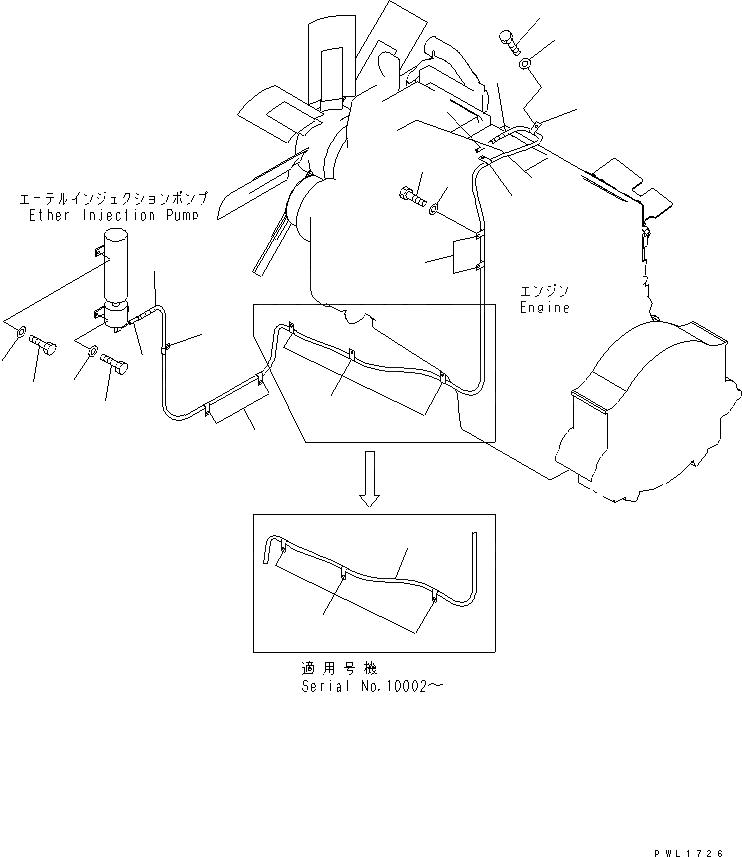 エーテルインジェクションポンプ
Ether Injection Pump

エンジン
Engine

適用号機
Serial No.10002～

PWL1726