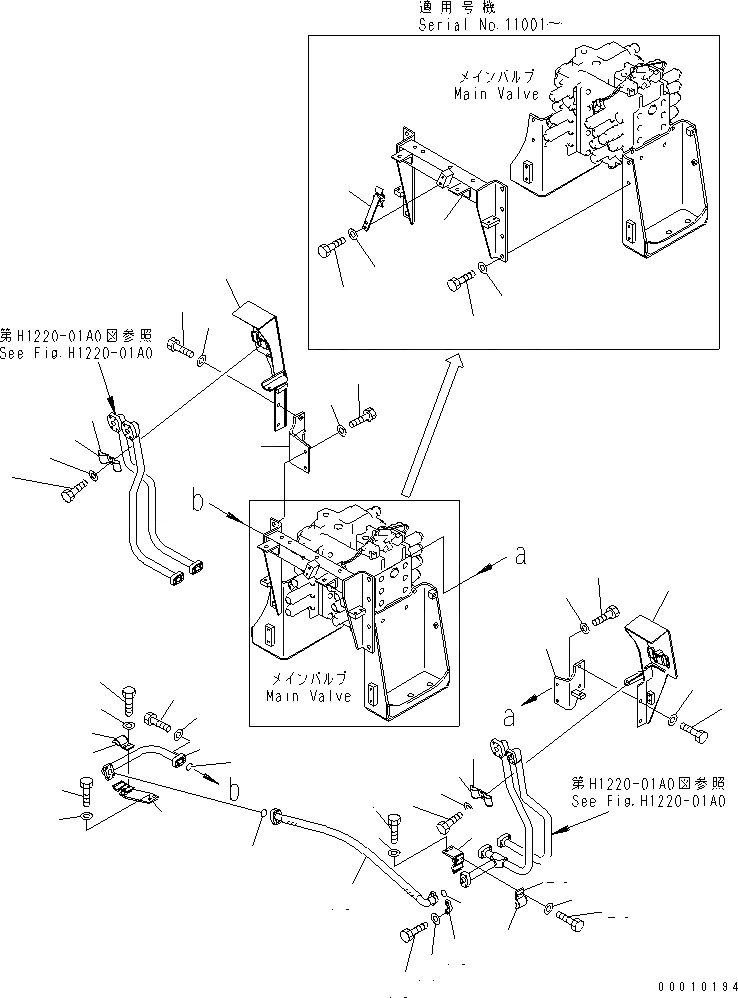 適用号機
Serial No.11001~

メインバルブ
Main Valve

第H1220-01A0図参照
See Fig.H1220-01A0

b

a

メインバルブ
Main Valve

a

b

第H1220-01A0図参照
See Fig.H1220-01A0

00010194