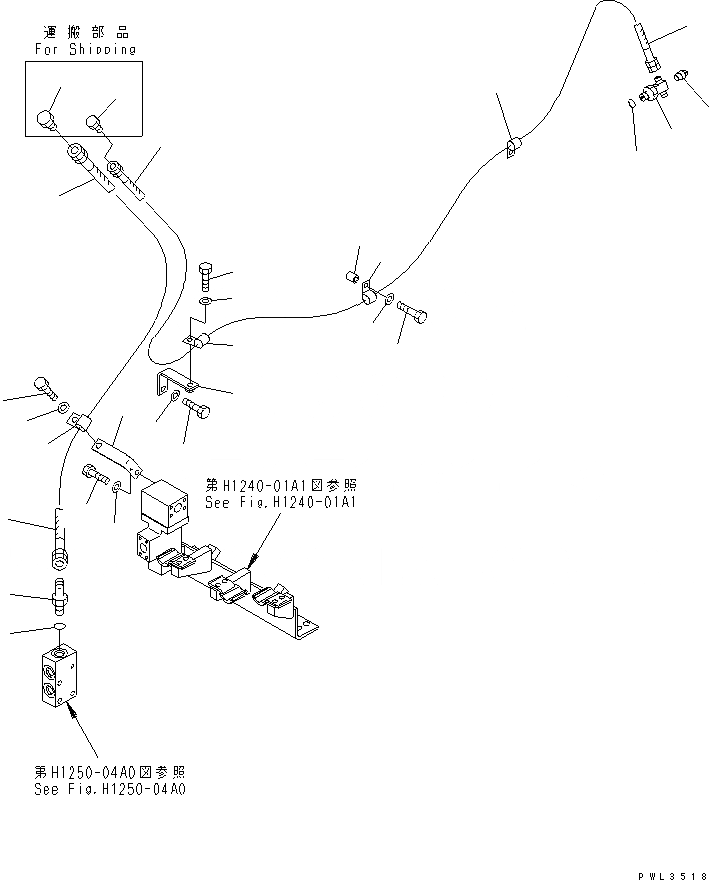 運搬部品
For Shipping

第H1240-01A1図参照
See Fig.H1240-01A1

第H1250-04A0図参照
See Fig.H1250-04A0

PWL3518