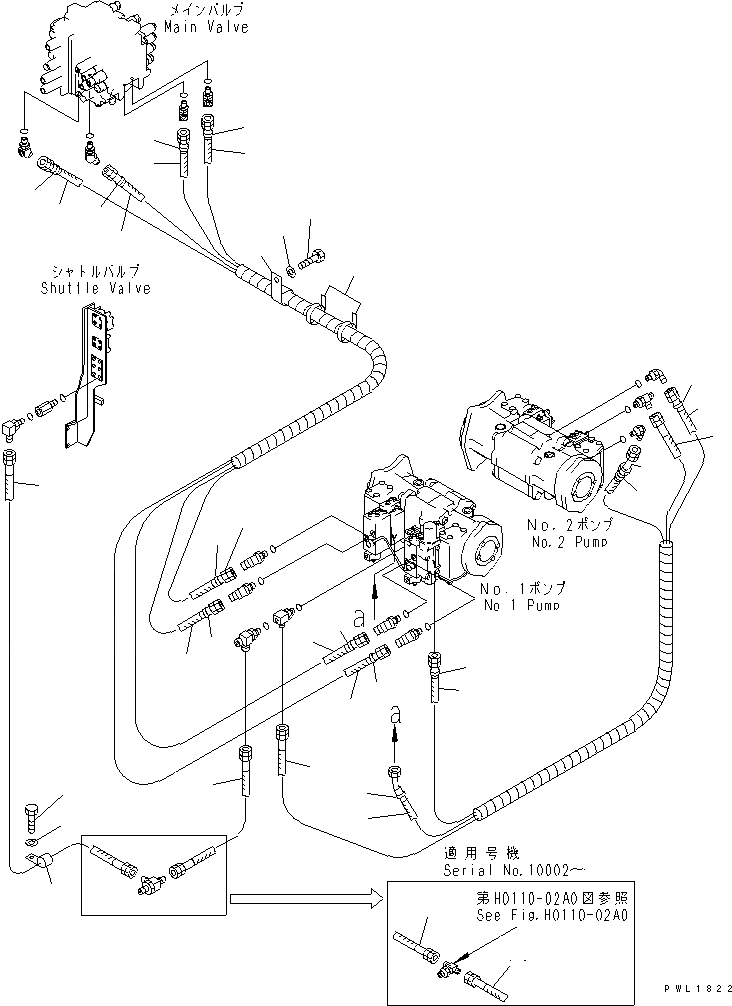 メインバルブ
Main Valve

シャトルバルブ
Shuttle Valve

No. 2ポンプ
No. 2 Pump

No. 1ポンプ
No 1 Pump

a

a

適用号機
Serial No.10002~

第H0110-02A0図参照
See Fig.H0110-02A0

PWL1822