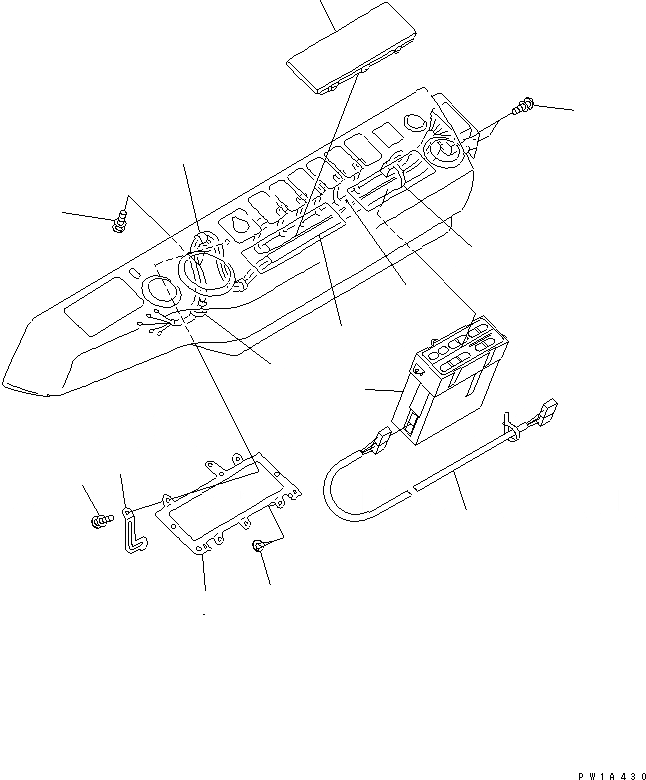 PW1A430