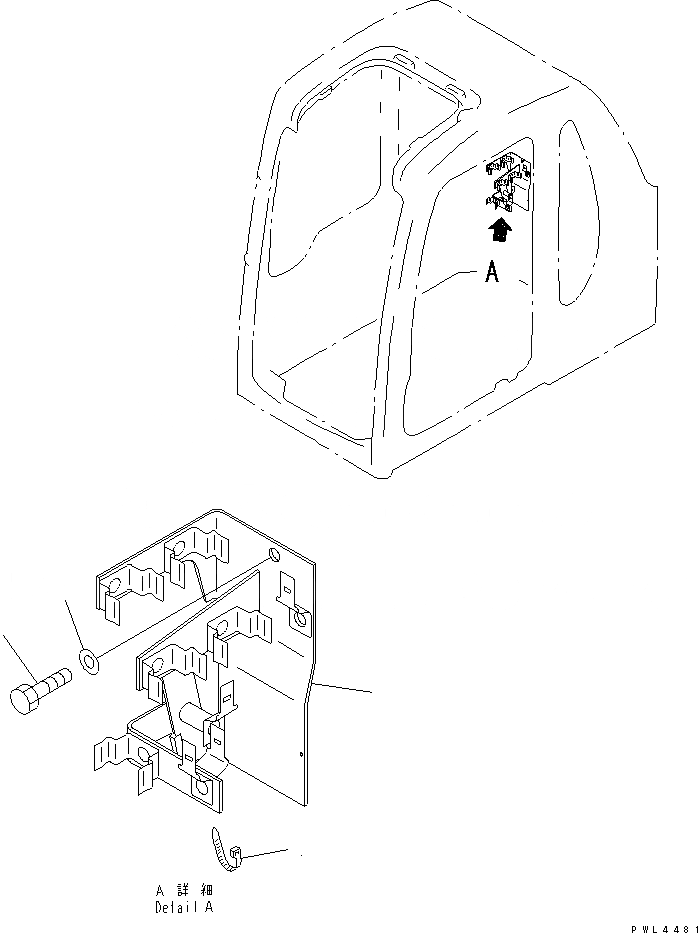 A

A 詳細
Detail A

PWL4481