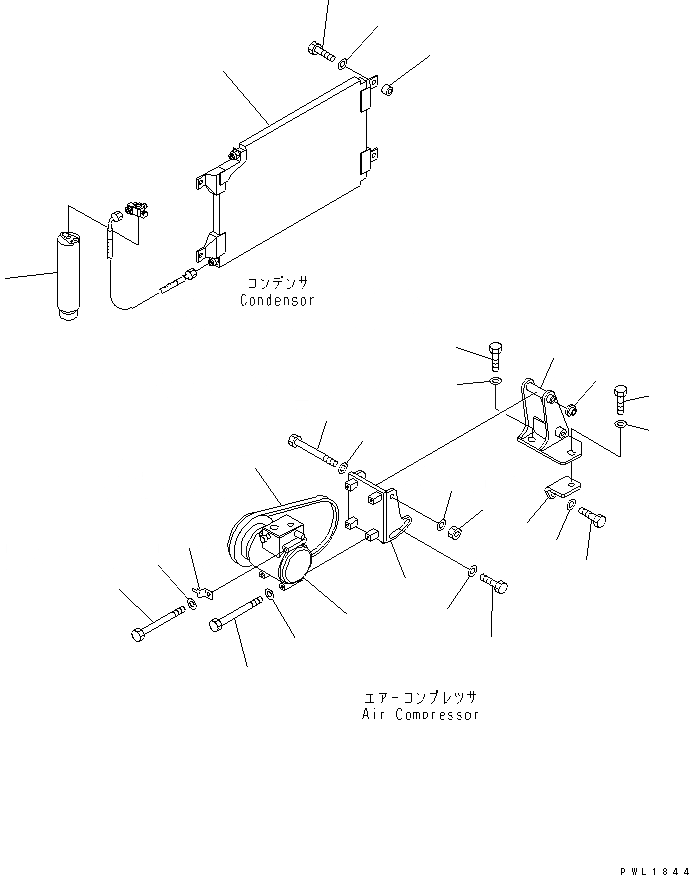 コンデンサ
Condensor

エアーコンプレッサ
Air Compressor

PWL1844