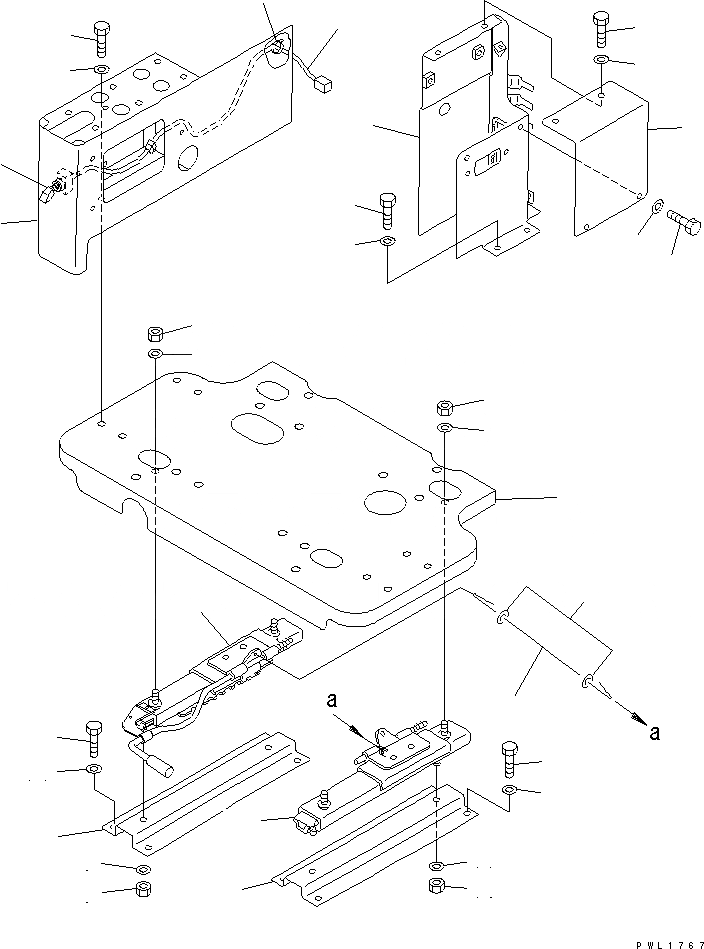 a
a
PWL1767