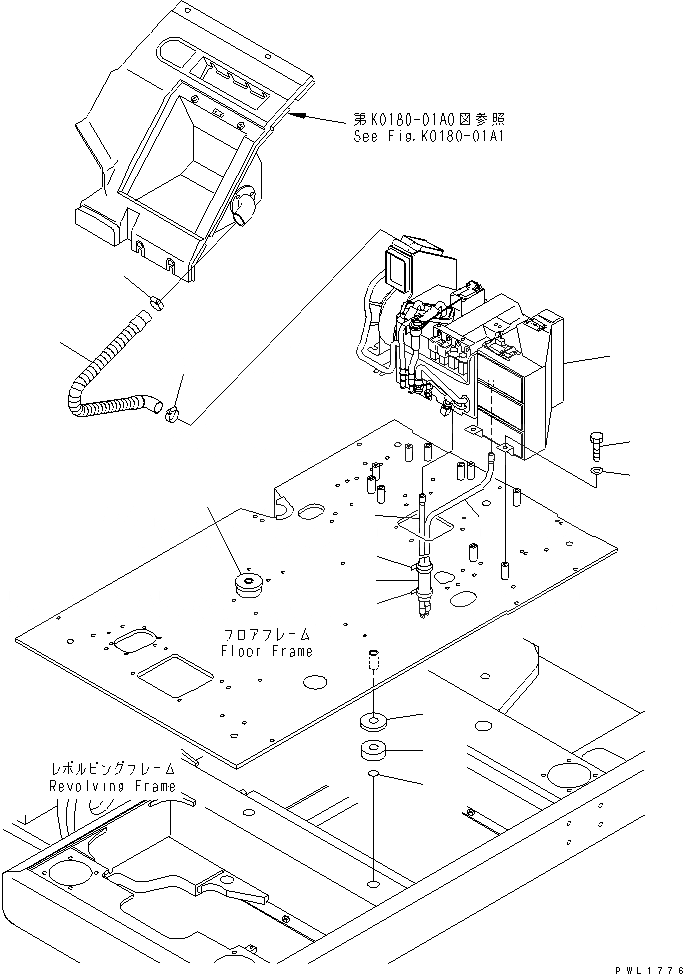 第K0180-01A0図参照
See Fig.K0180-01A1

フロアフレーム
Floor Frame

レボルビングフレーム
Revolving Frame

PWL1776