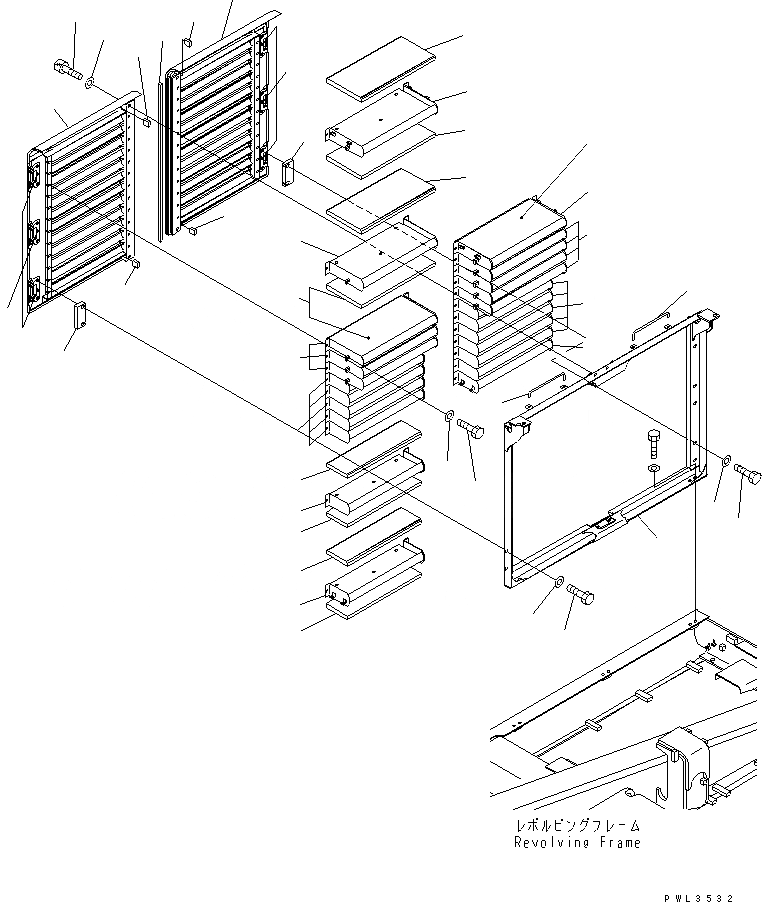 レボルビングフレーム
Revolving Frame

PWL3532