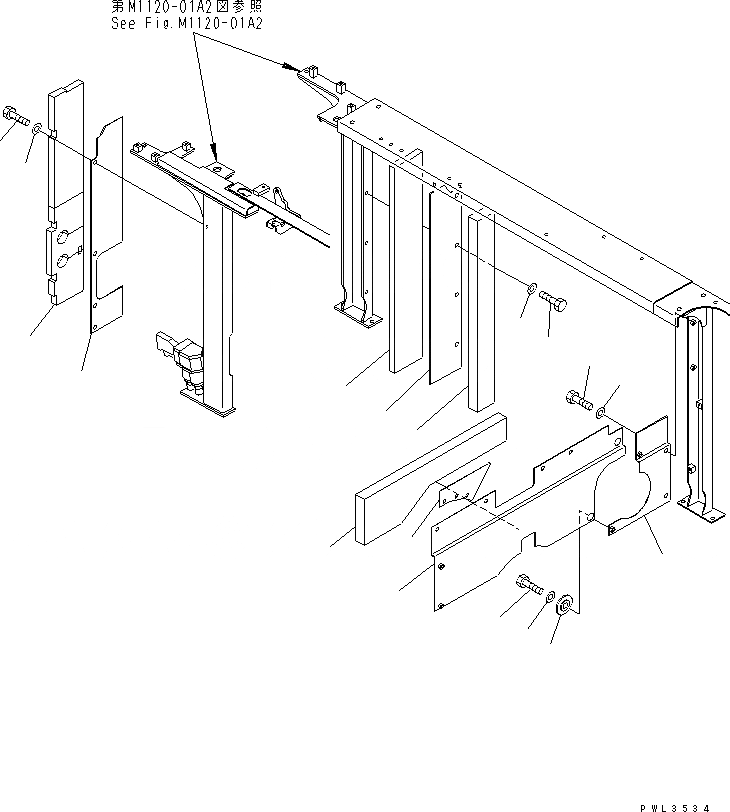 第M1120-01A2図参照
See Fig.M1120-01A2

PWL3534