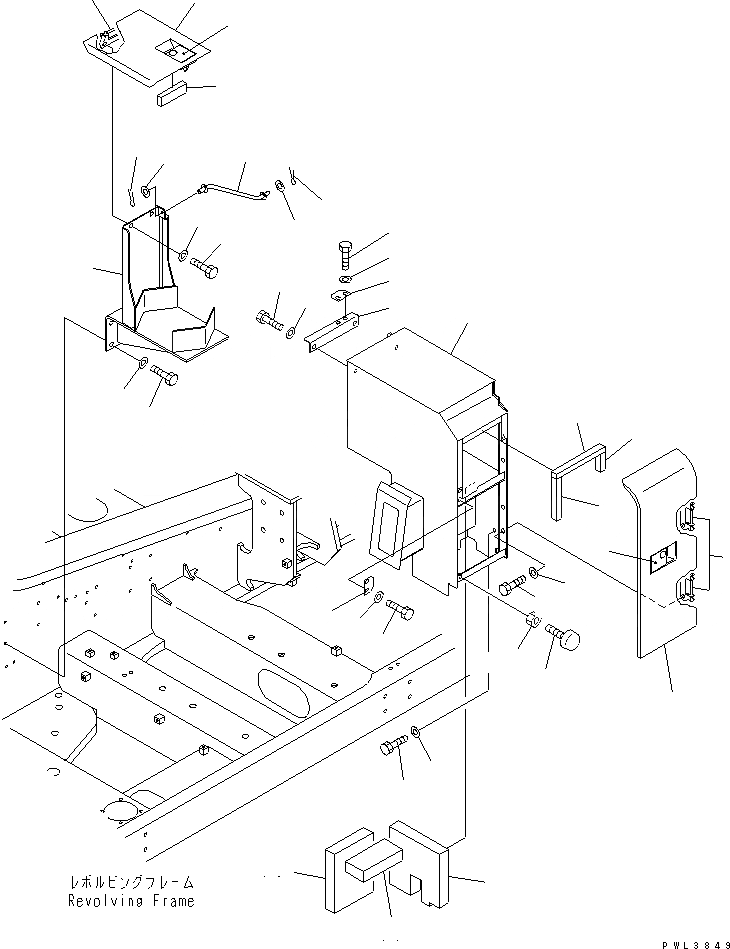 レボルビングフレーム
Revolving Frame

PWL3849